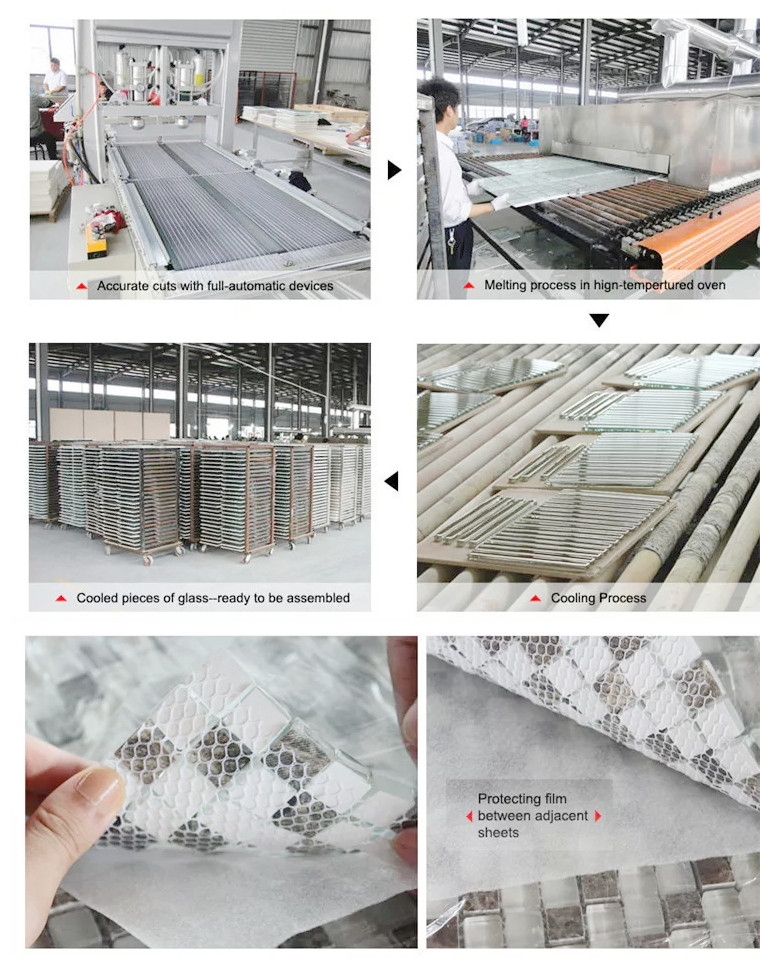 Accurate cuts with full-automatic devices

Melting process in hign-tempertured oven

Cooled pieces of glass--ready to be assembled

Cooling Process

Protecting film between adjacent sheets