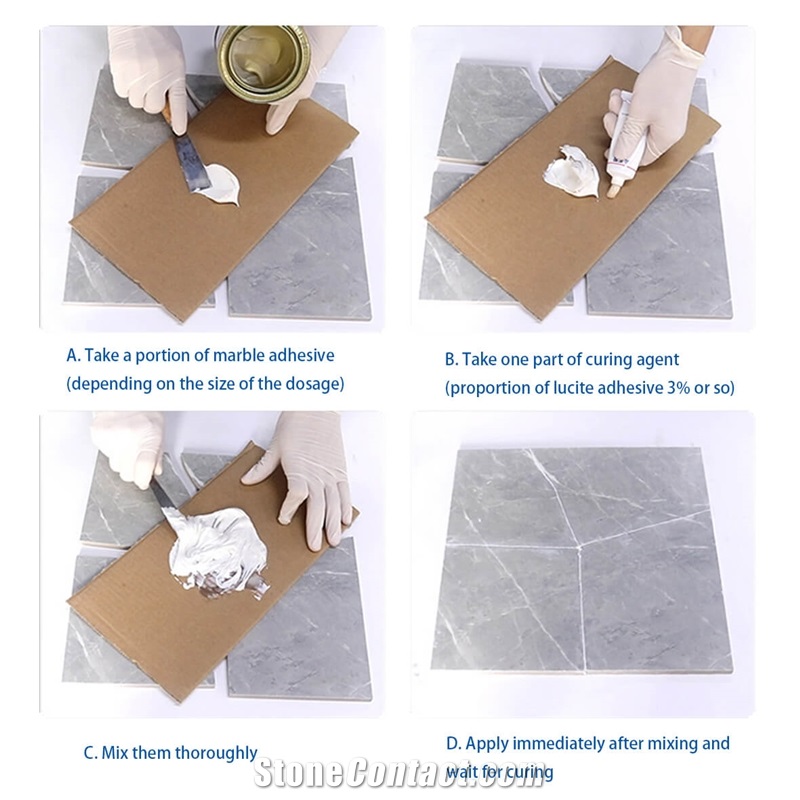 A. Take a portion of marble adhesive (depending on the size of the dosage)

B. Take one part of curing agent (proportion of lucite adhesive 3% or so)

C. Mix them thoroughly

D. Apply immediately after mixing and wait for curing

StoneContact.com