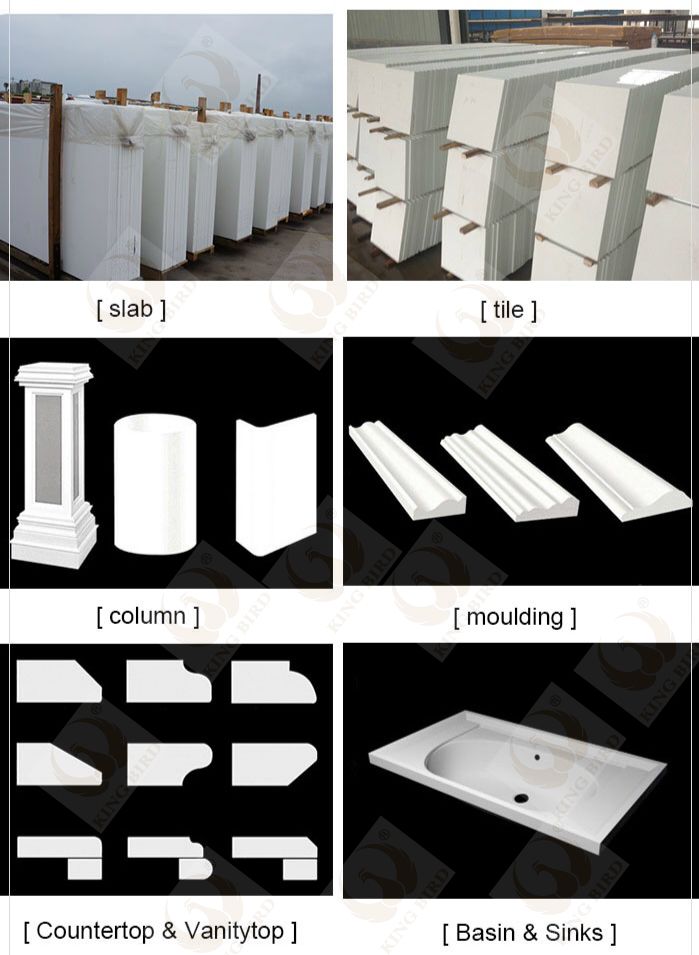 [ slab ]

[ tile ]

[ column ]

[ moulding ]

[ Countertop & Vanitytop ]

[ Basin & Sinks ]

KING BIRD