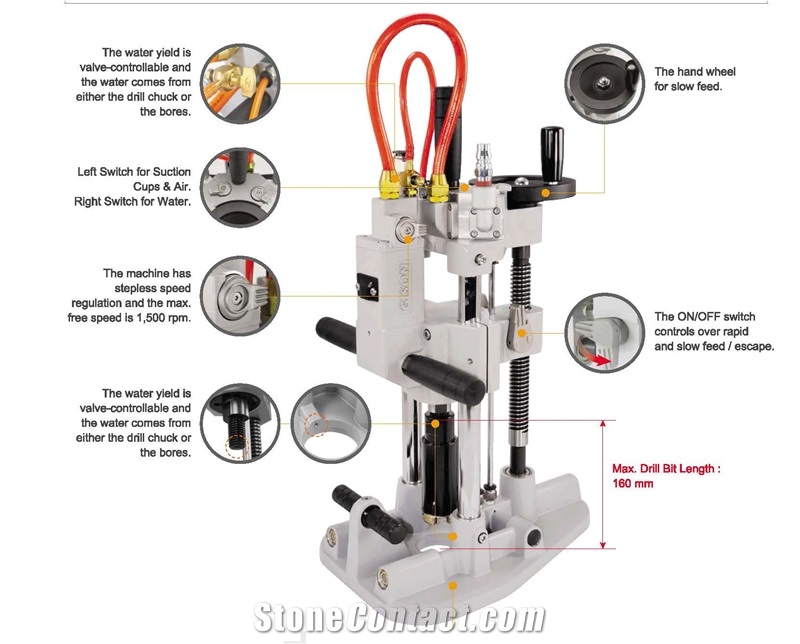 The water yield is valve-controllable and the water comes from either the drill chuck or the bores.

Left Switch for Suction Cups & Air. Right Switch for Water.

The machine has stepless speed regulation and the max. free speed is 1,500 rpm.

The water yield is valve-controllable and the water comes from either the drill chuck or the bores.

The hand wheel for slow feed.

The ON/OFF switch controls over rapid and slow feed / escape.

Max. Drill Bit Length : 160 mm

GISON

StoneContact.com